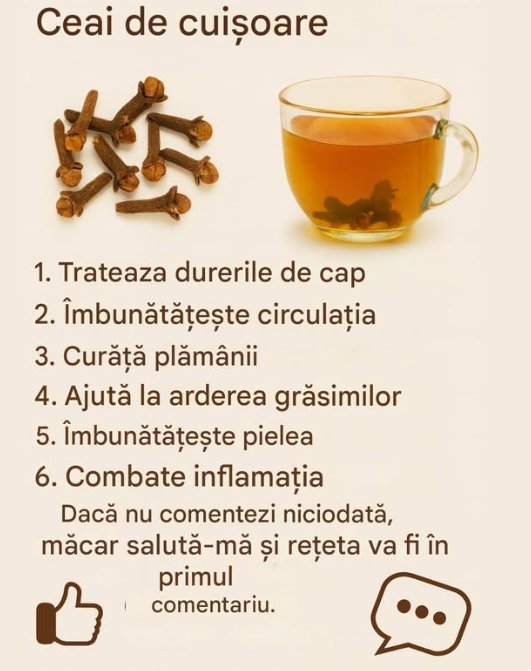 Ceai de cuișoare

1. Trateaza durerile de cap
2. Îmbunătățește circulația
3. Curăță plămânii
4. Ajută la arderea grăsimilor
5. Îmbunătățește pielea
6. Combate inflamația

Dacă nu comentezi niciodată, măcar salută-mă și rețeta va fi în primul comentariu.